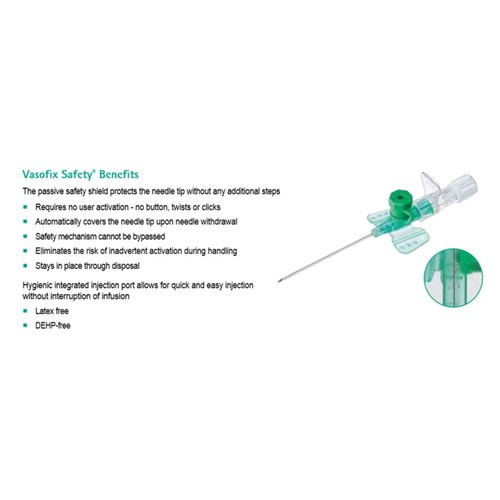 Vasofix Safety® Benefits

The passive safety shield protects the needle tip without any additional steps

- Requires no user activation - no button, twists or clicks
- Automatically covers the needle tip upon needle withdrawal
- Safety mechanism cannot be bypassed
- Eliminates the risk of inadvertent activation during handling
- Stays in place through disposal

Hygienic integrated injection port allows for quick and easy injection without interruption of infusion

- Latex free
- DEHP-free