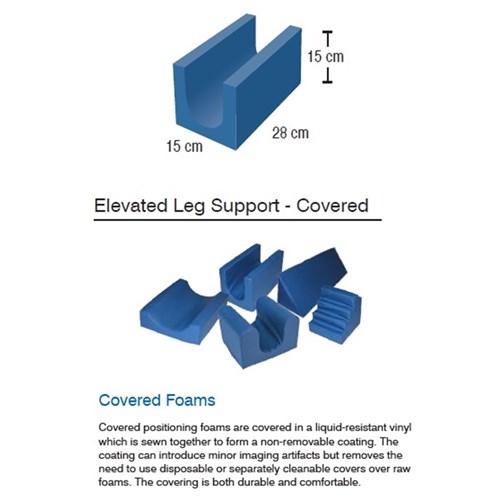 15 cm

15 cm

28 cm

Elevated Leg Support - Covered

Covered Foams

Covered positioning foams are covered in a liquid-resistant vinyl which is sewn together to form a non-removable coating. The coating can introduce minor imaging artifacts but removes the need to use disposable or separately cleanable covers over raw foams. The covering is both durable and comfortable.